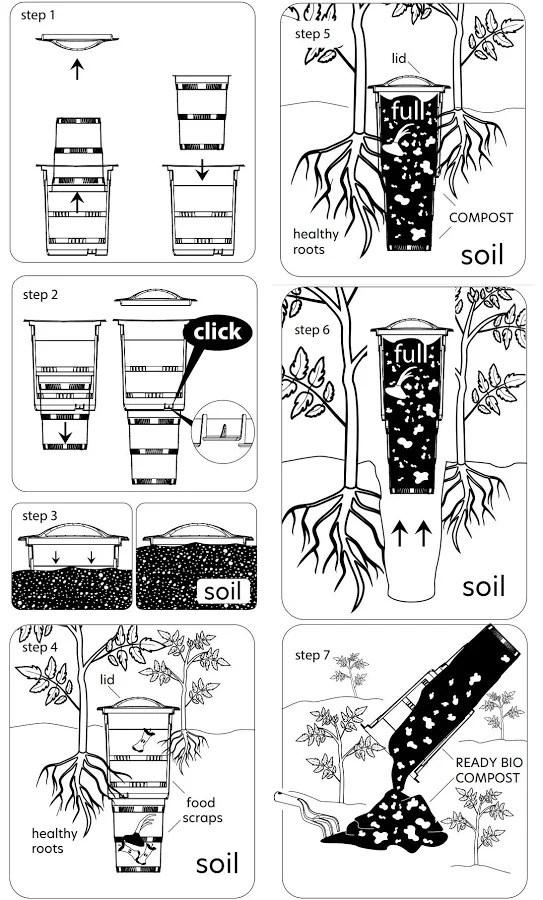 step 1

step 2

click

step 3

soil

step 4

lid

food scraps

healthy roots

soil

step 5

lid

full

COMPOST

healthy roots

soil

step 6

full

soil

step 7

READY BIO COMPOST